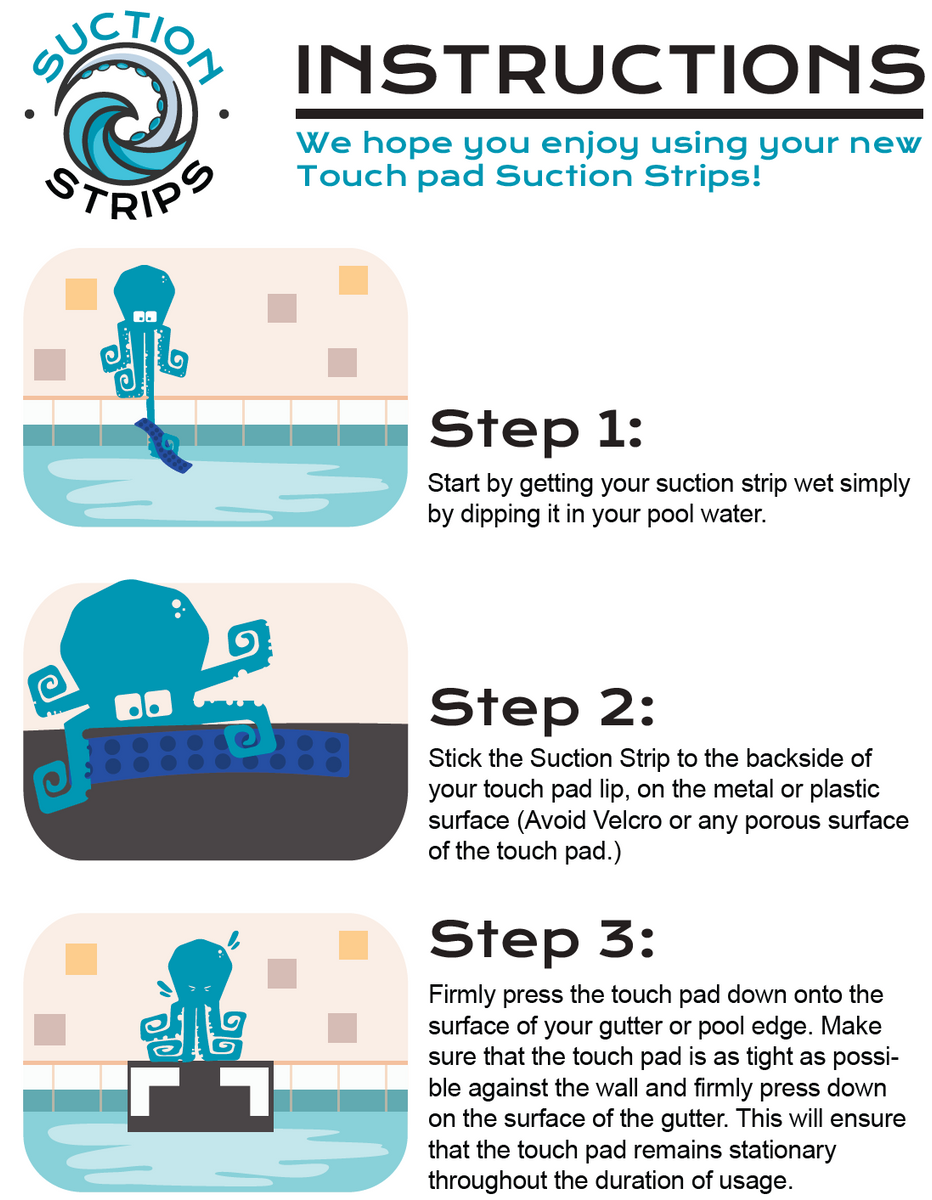 SUCTION STRIPS

INSTRUCTIONS

We hope you enjoy using your new Touch pad Suction Strips!

Step 1:

Start by getting your suction strip wet simply by dipping it in your pool water.

Step 2:

Stick the Suction Strip to the backside of your touch pad lip, on the metal or plastic surface (Avoid Velcro or any porous surface of the touch pad.)

Step 3:

Firmly press the touch pad down onto the surface of your gutter or pool edge. Make sure that the touch pad is as tight as possible against the wall and firmly press down on the surface of the gutter. This will ensure that the touch pad remains stationary throughout the duration of usage.